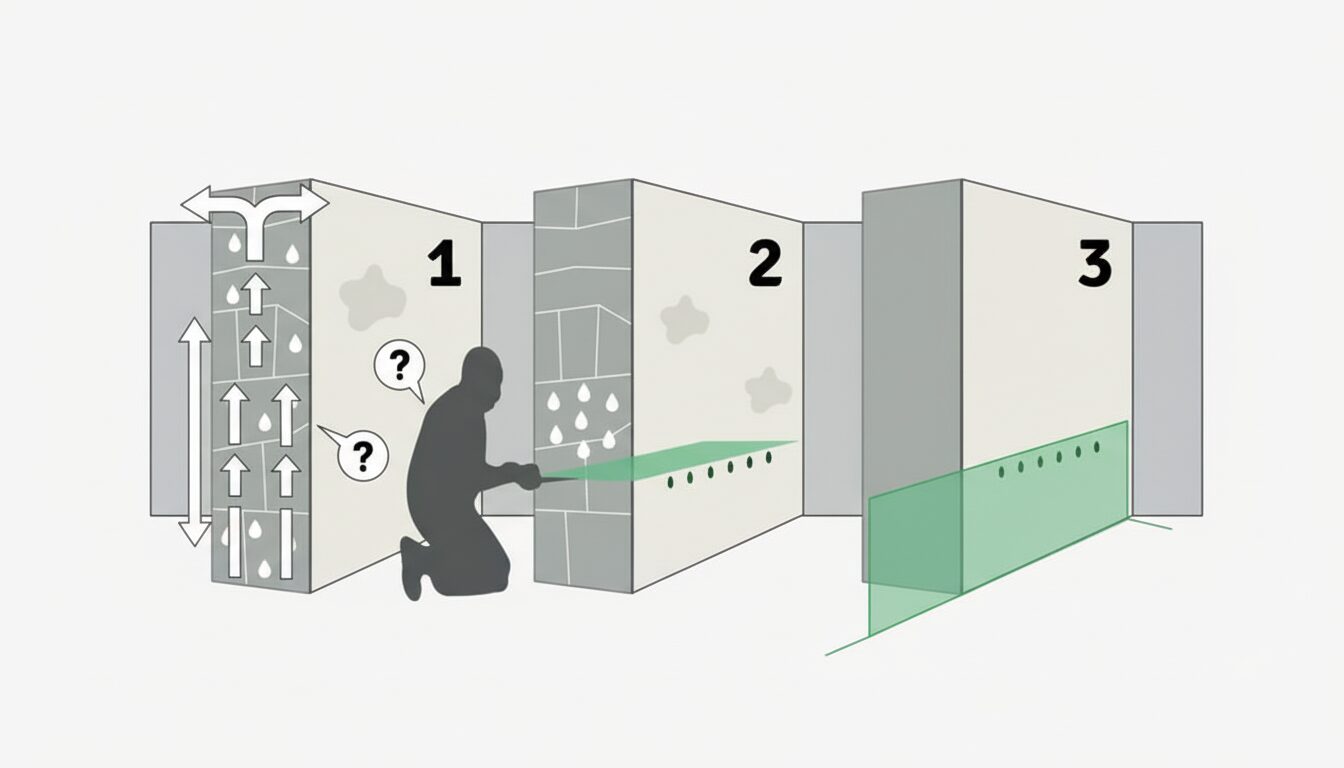 1

?

?

2

3